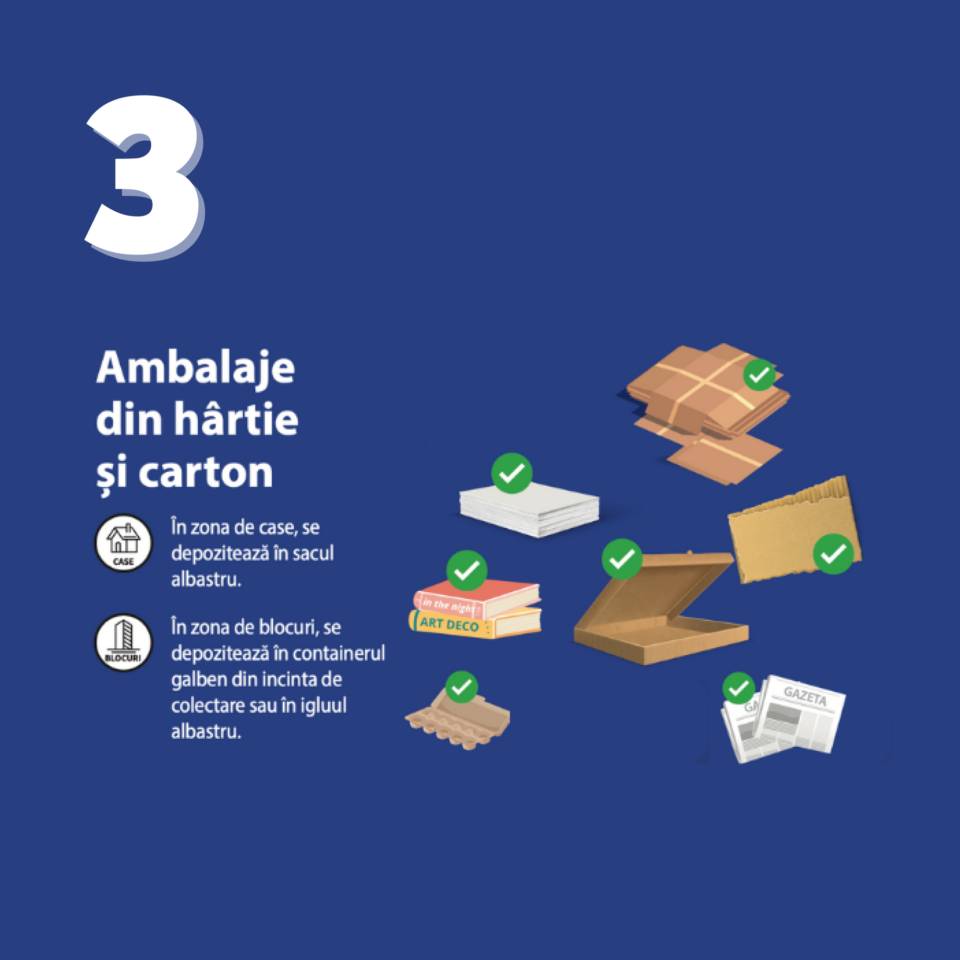 3

Ambalaje din hârtie și carton

CASE
În zona de case, se depozitează în sacul albastru.

BLOCURI
În zona de blocuri, se depozitează în containerul galben din incinta de colectare sau în igluul albastru.

in the night
ART DECO
GAZETA