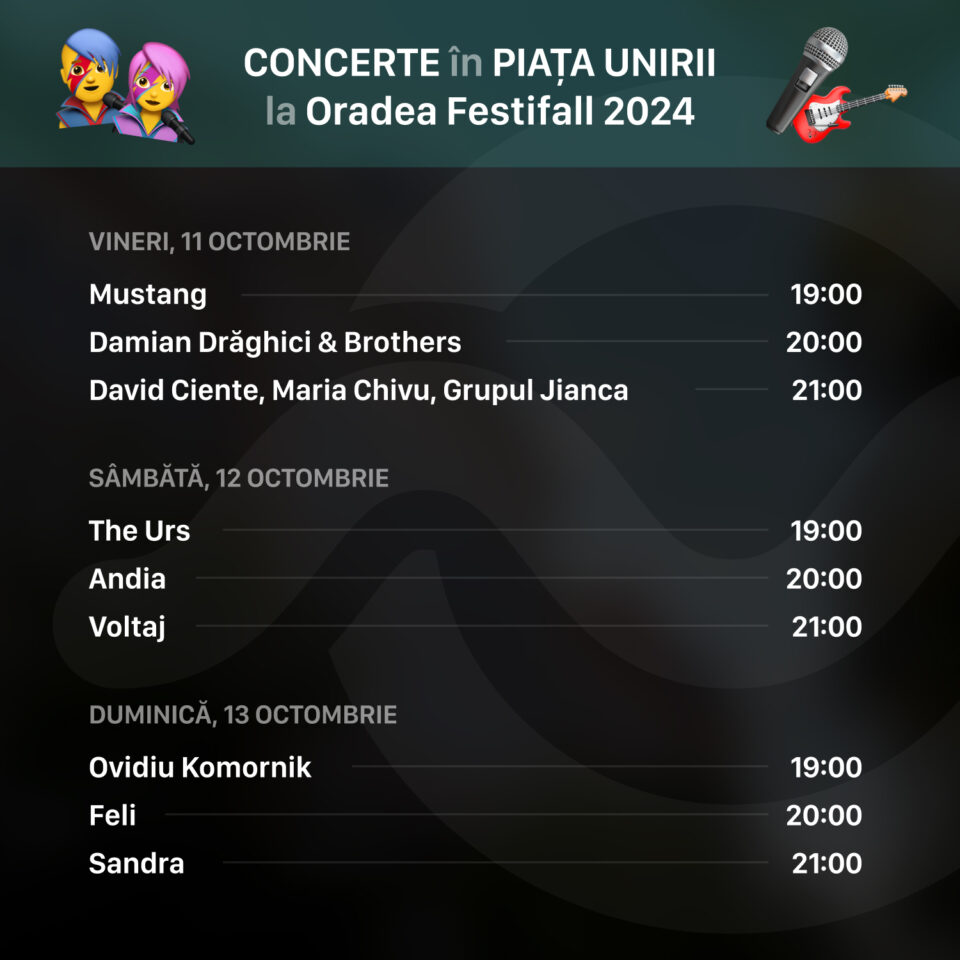 CONCERTE în PIAȚA UNIRII
la Oradea Festifall 2024

VINERI, 11 OCTOMBRIE
Mustang 19:00
Damian Drăghici & Brothers 20:00
David Ciente, Maria Chivu, Grupul Jianca 21:00

SÂMBĂTĂ, 12 OCTOMBRIE
The Urs 19:00
Andia 20:00
Voltaj 21:00

DUMINICĂ, 13 OCTOMBRIE
Ovidiu Komornik 19:00
Feli 20:00
Sandra 21:00